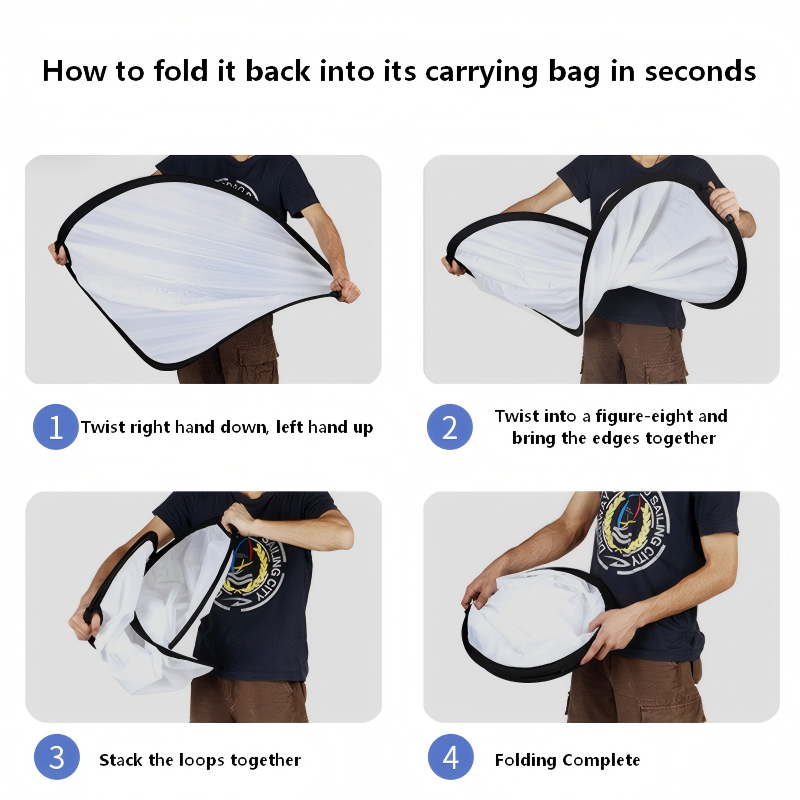 How to fold it back into its carrying bag in seconds

1 Twist right hand down, left hand up

2 Twist into a figure-eight and bring the edges together

SAILING CITY

3 Stack the loops together

SAILING CITY

4 Folding Complete